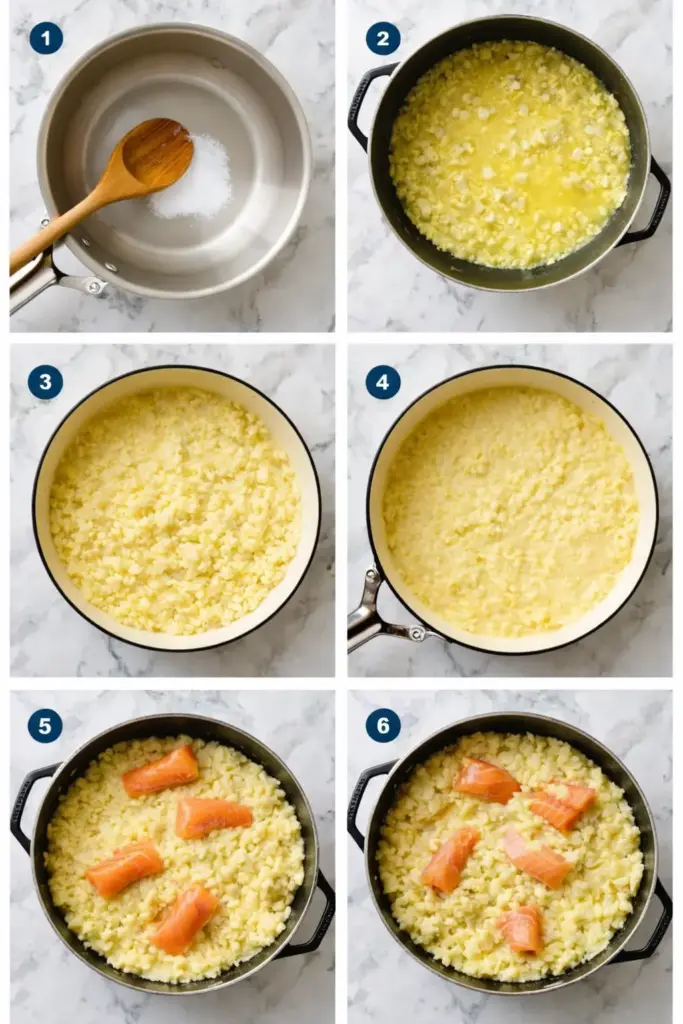 1
2
3
4
5
6